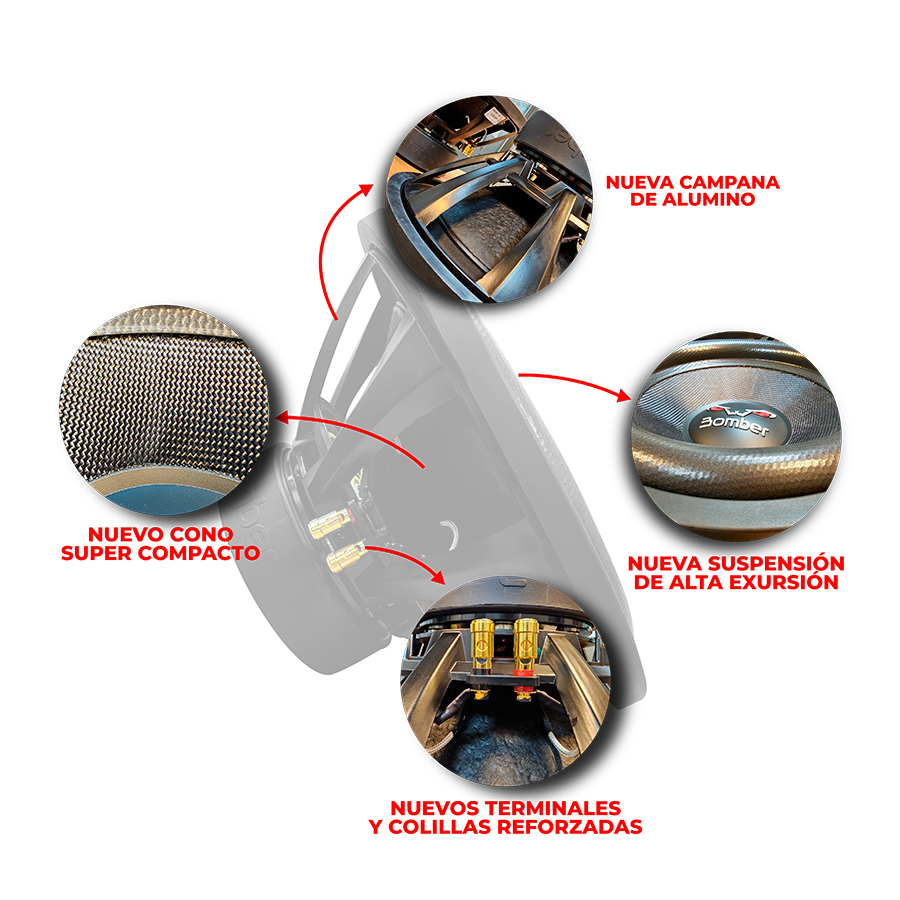 NUEVA CAMPANA DE ALUMINO

NUEVO CONO SUPER COMPACTO

Bomber

NUEVA SUSPENSIÓN DE ALTA EXURSIÓN

NUEVOS TERMINALES Y COLILLAS REFORZADAS