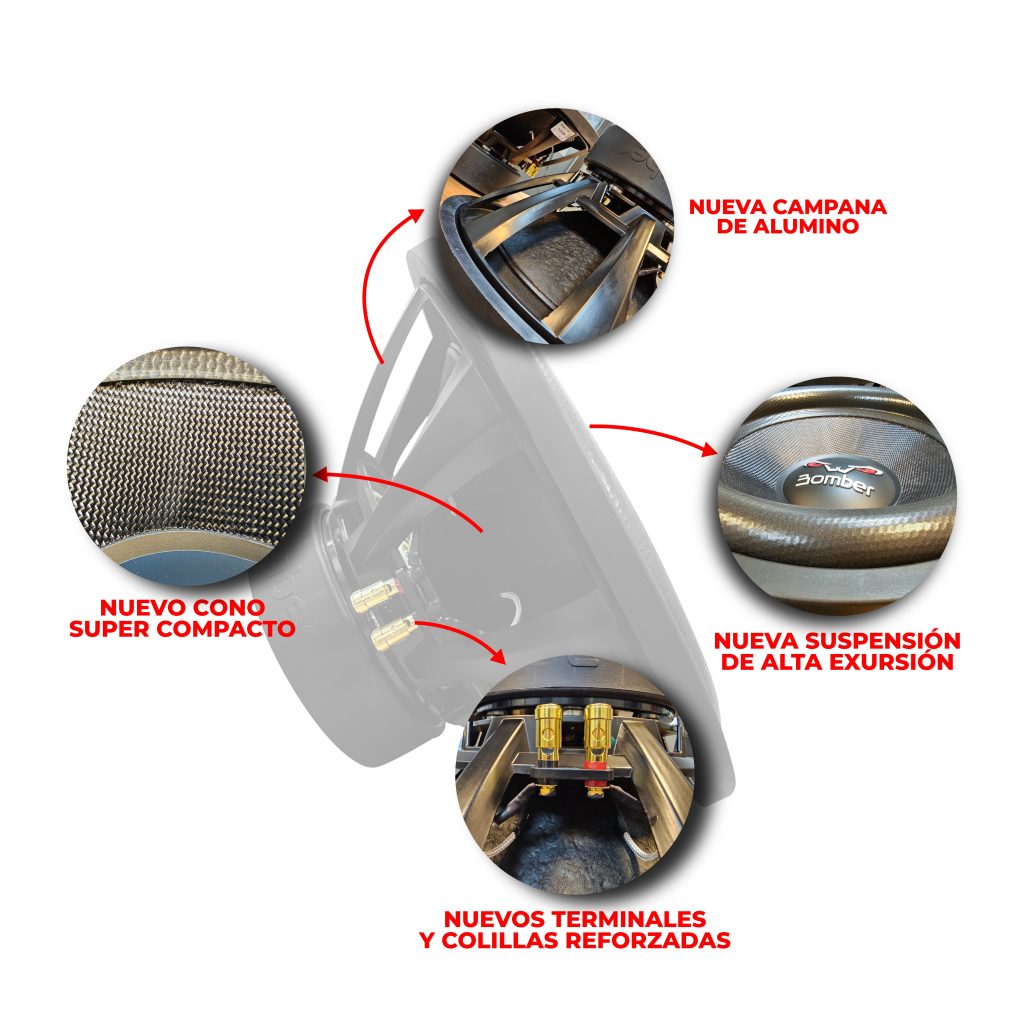 NUEVA CAMPANA DE ALUMINO

NUEVO CONO SUPER COMPACTO

Bomber

NUEVA SUSPENSIÓN DE ALTA EXURSIÓN

NUEVOS TERMINALES Y COLILLAS REFORZADAS