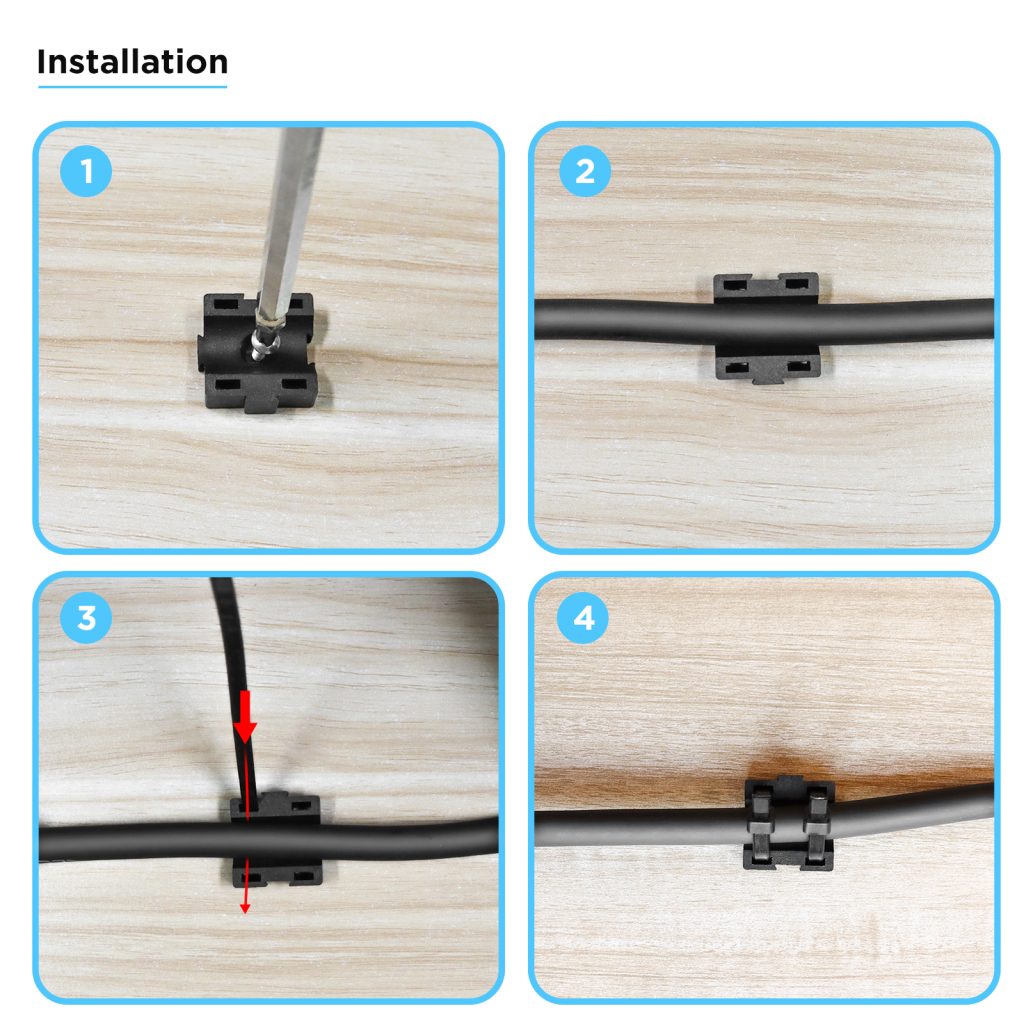 Installation

1

2

3

4